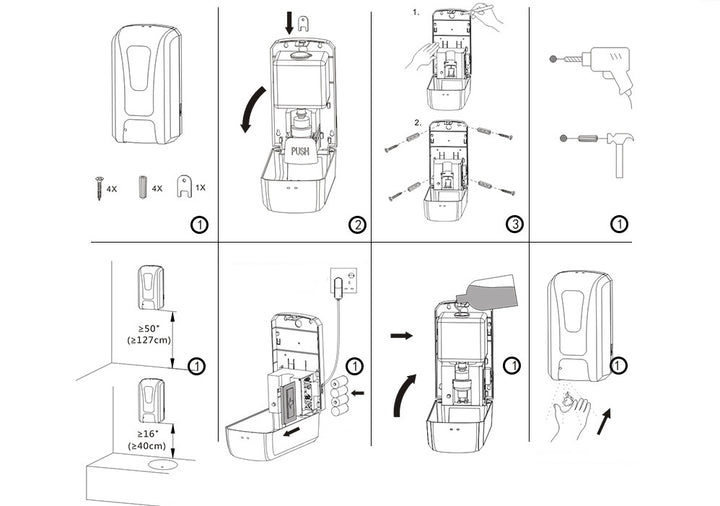 4X 4X 1X

①

PUSH

②

1.

2.

③

①

≥50"
(≥127cm)

①

≥16"
(≥40cm)

①

①

①